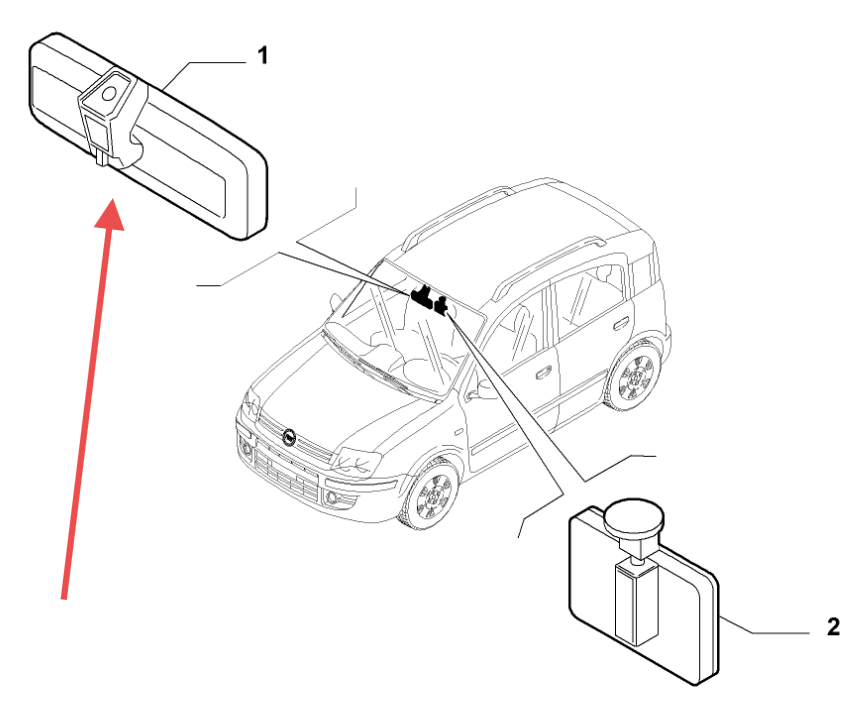 1

2