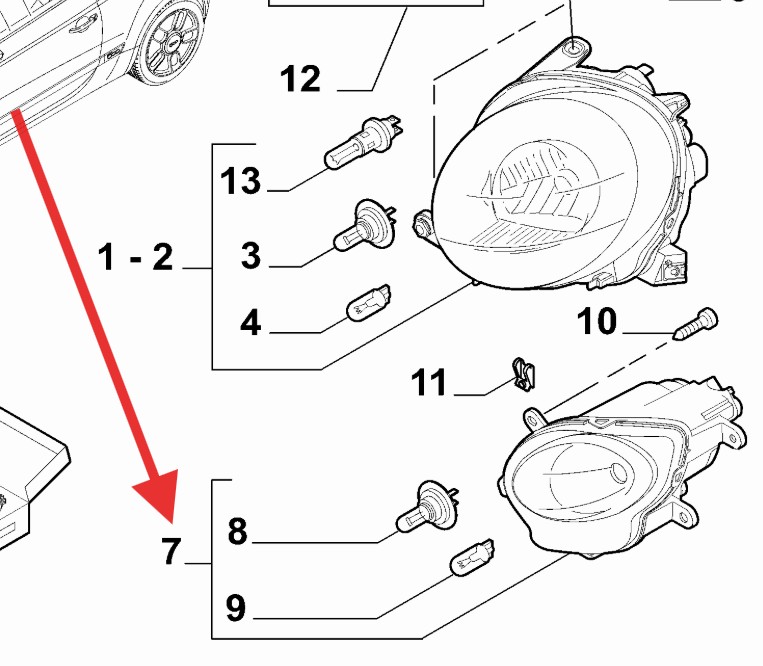 12
13
1 - 2
3
4
10
11
8
7
9