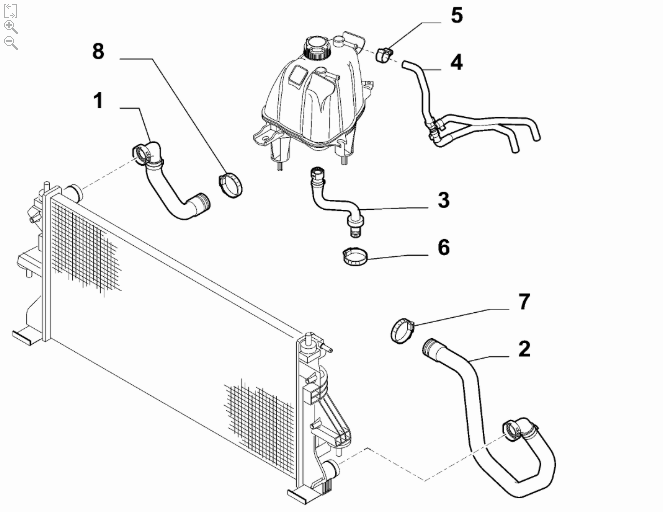 5
8
4
1
3
6
7
2