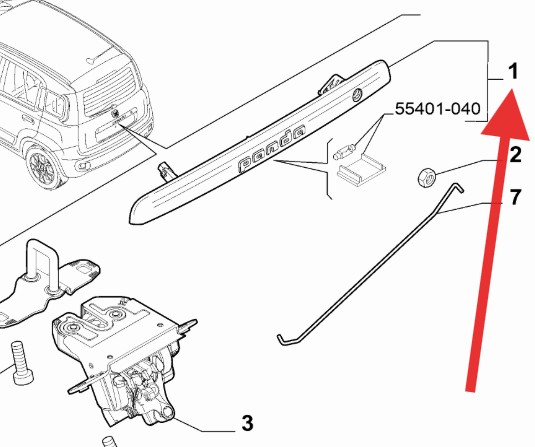 1
55401-040
panda
2
7
3