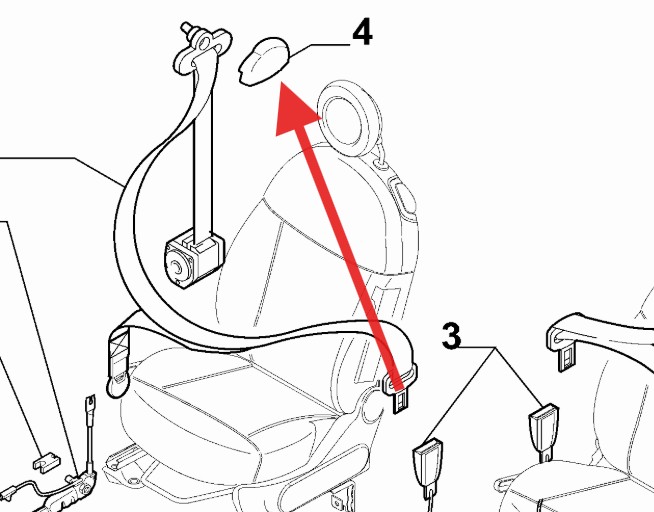 4

3