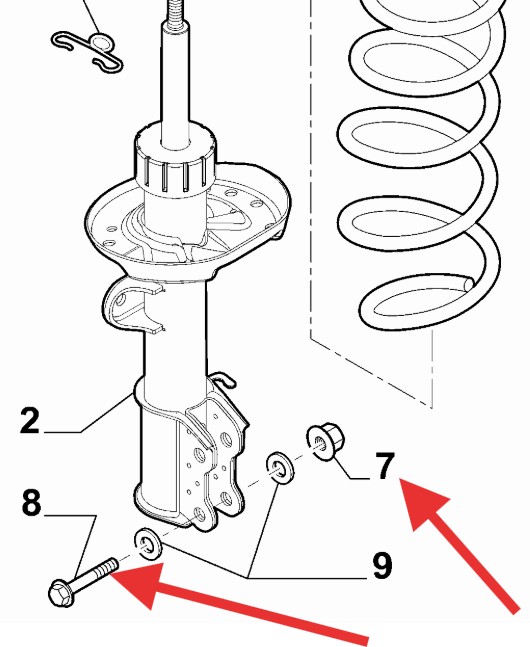 2
7
8
9