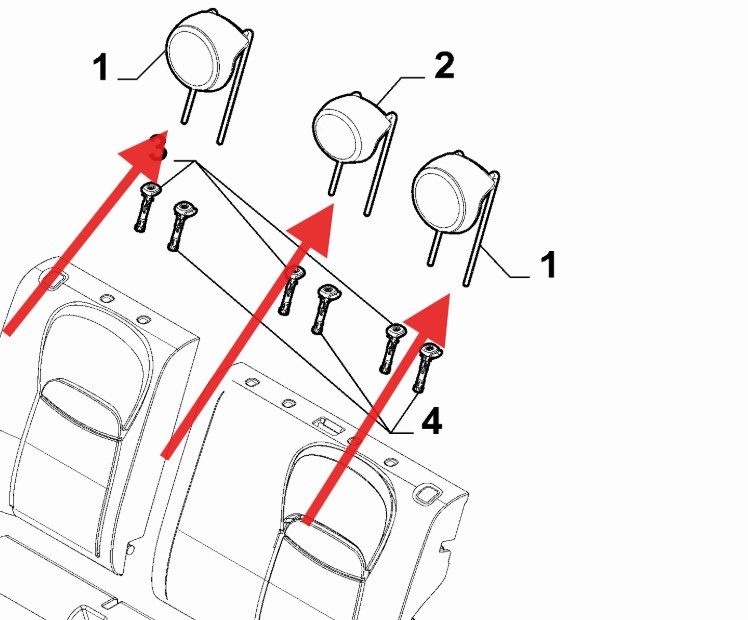 1
2
3
1
4