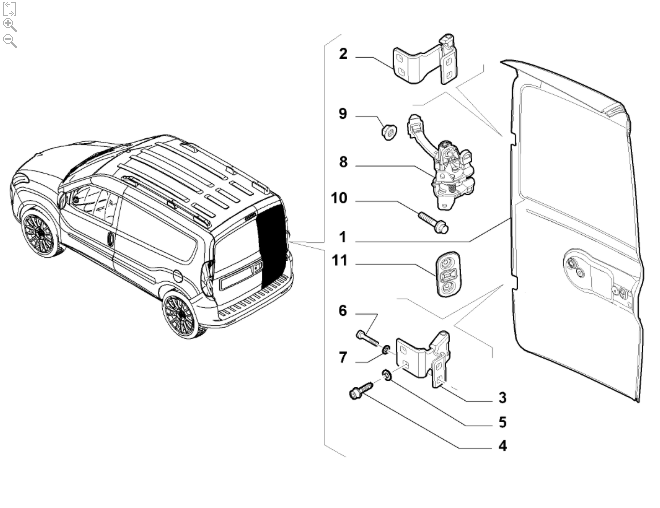 2
9
8
10
1
11
6
7
3
5
4