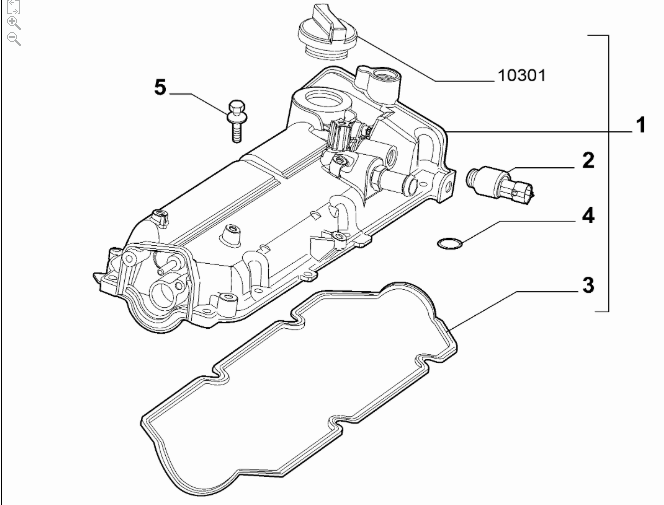 10301
5
1
2
4
3