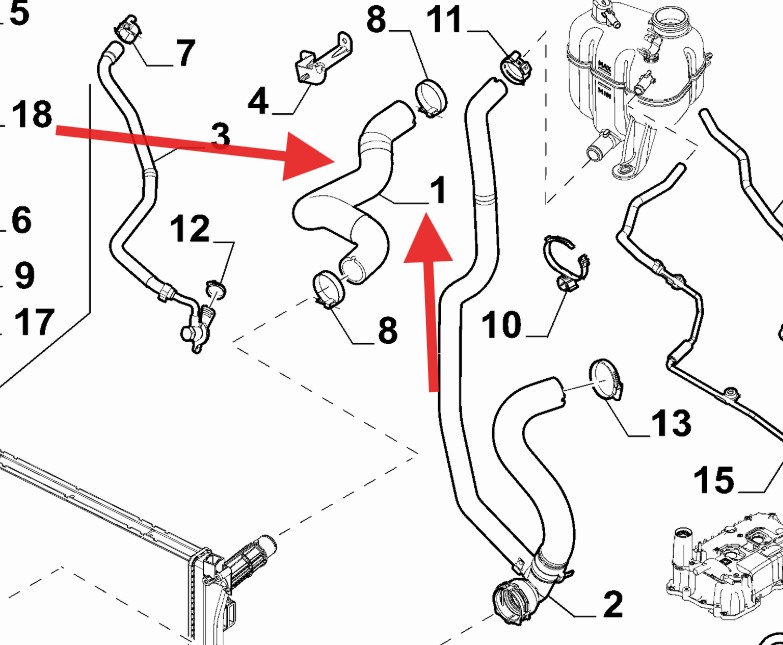 5
7
8
11
4
18
3
1
6
12
9
17
8
10
13
15
2