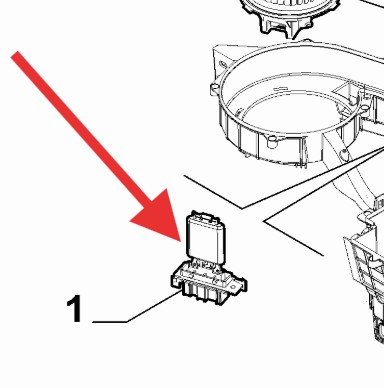 1