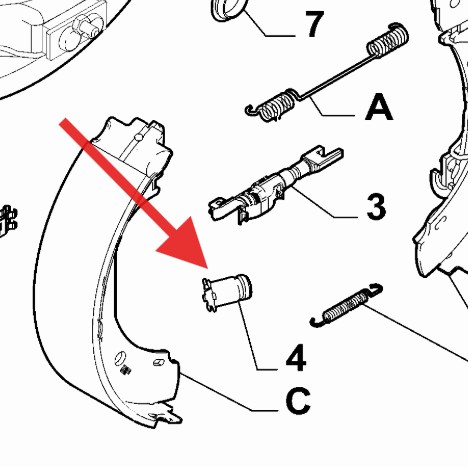 7
A
3
4
C