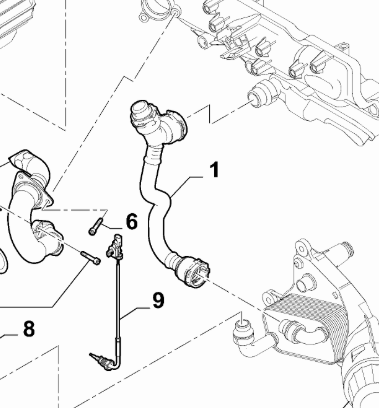 1
6
9
8