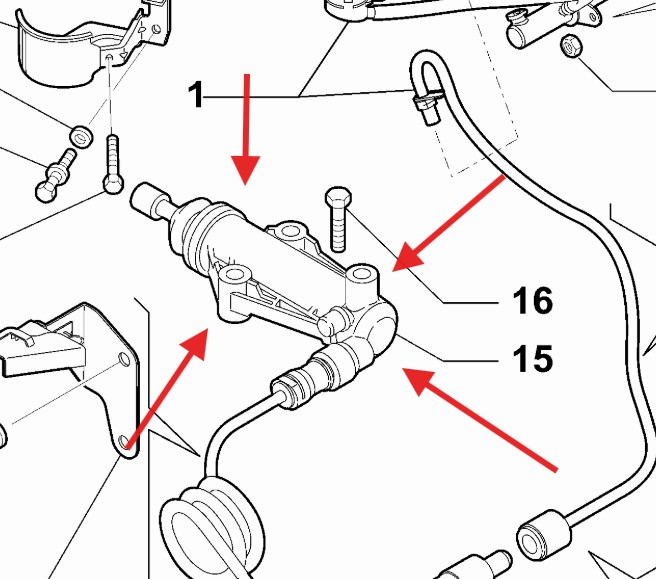 1
16
15