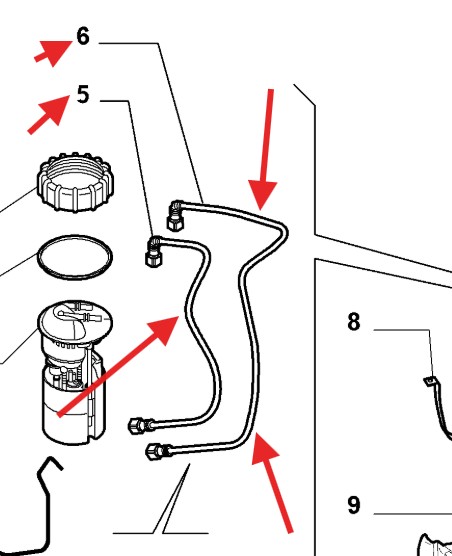 6
5
8
9