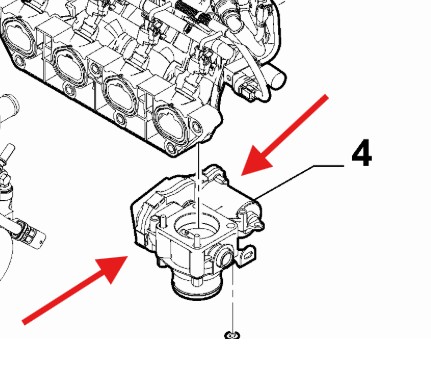 4