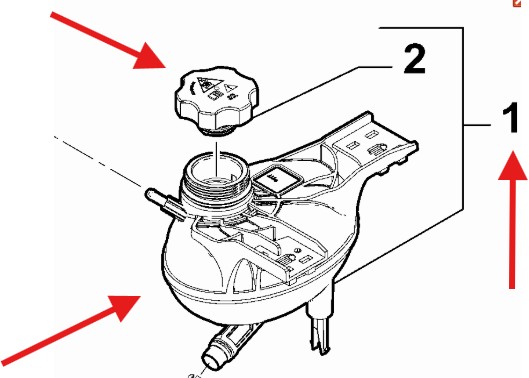 2

1