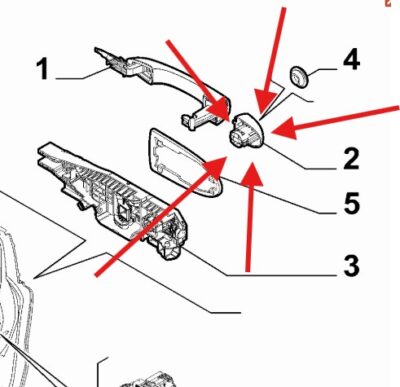 1
4
2
5
3