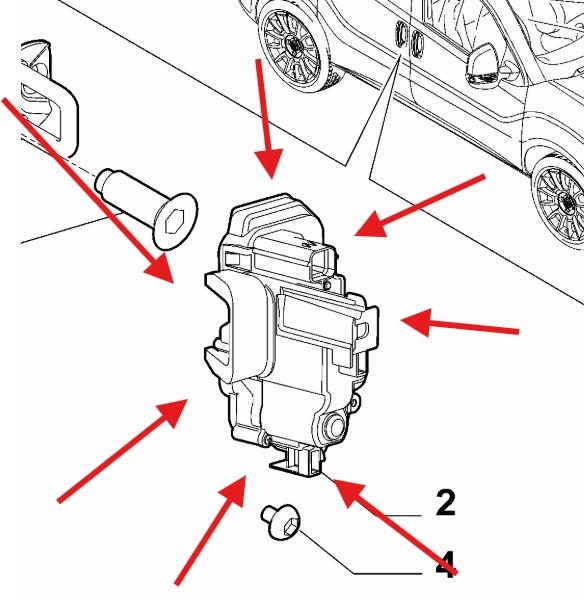 2
4