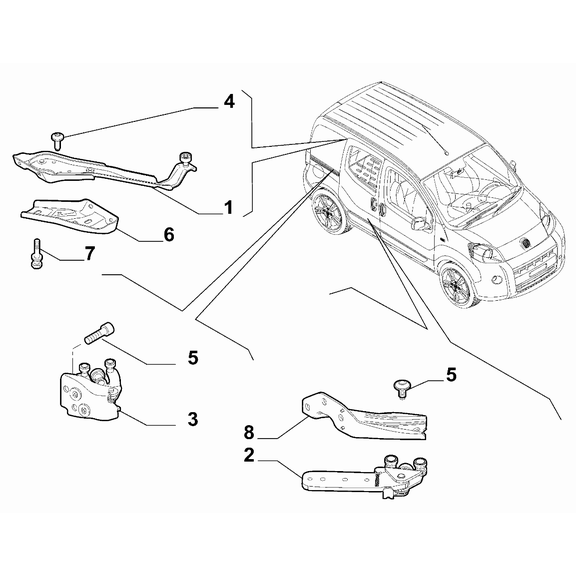 4
1
6
7
5
3
5
8
2