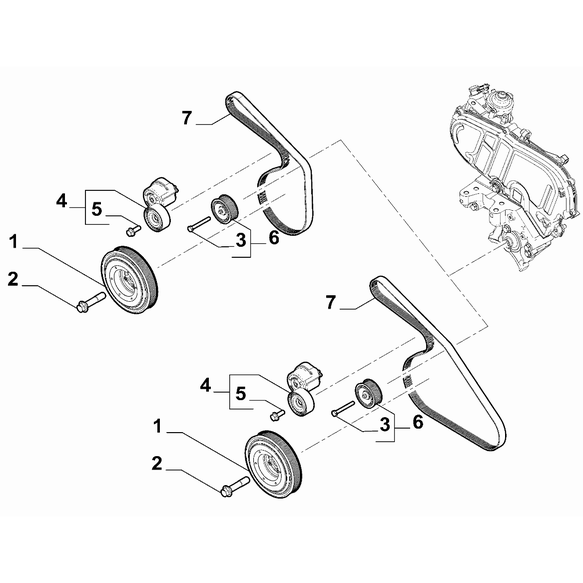 7
4
5
3
6
1
2
7
4
5
3
6
1
2