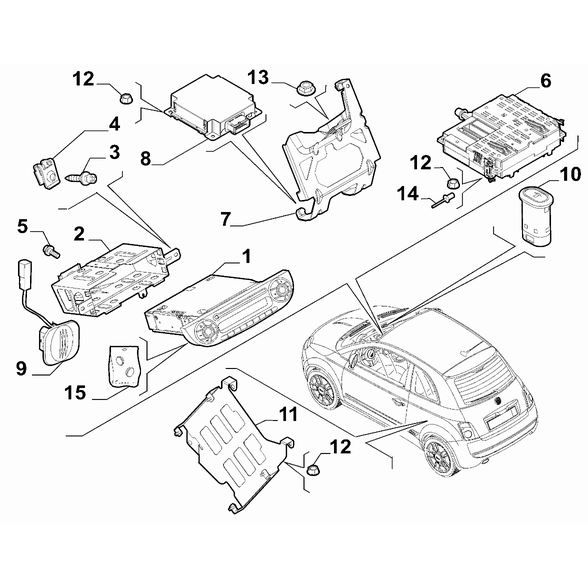 12
13
6
4
3
8
12
10
14
7
5
2
1
9
15
11
12