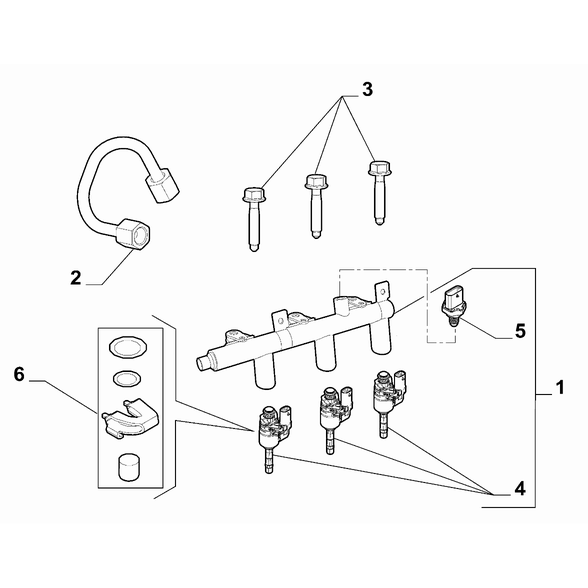 3
2
5
6
1
4