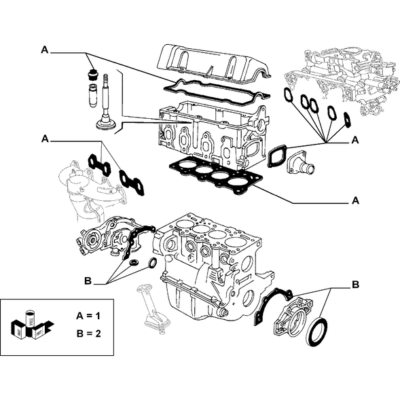 A

A

A

A

B

B

A = 1
B = 2