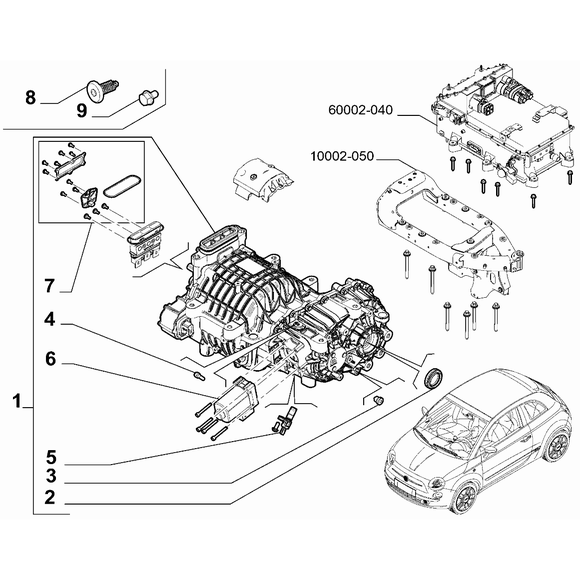 8
9
60002-040
10002-050
7
4
6
1
5
3
2