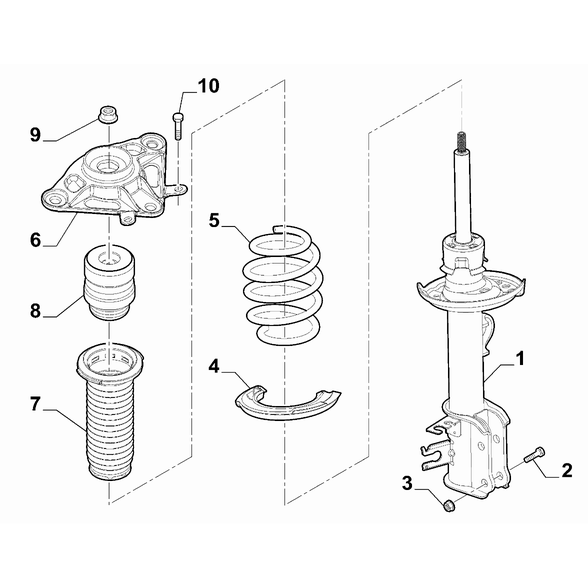 10
9
6
8
7
5
4
1
2
3