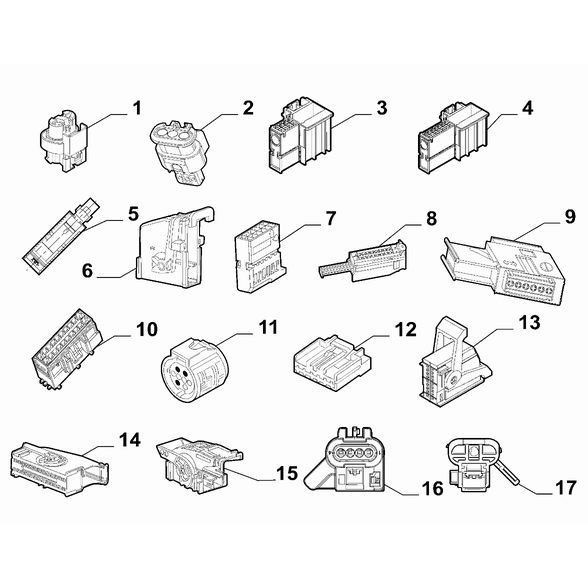 1
2
3
4
5
6
7
8
9
10
11
12
13
14
15
16
17