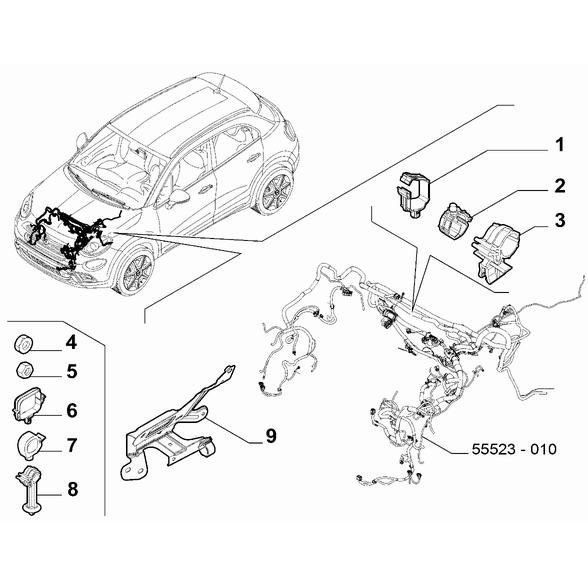 1
2
3
4
5
6
7
8
9
55523 - 010