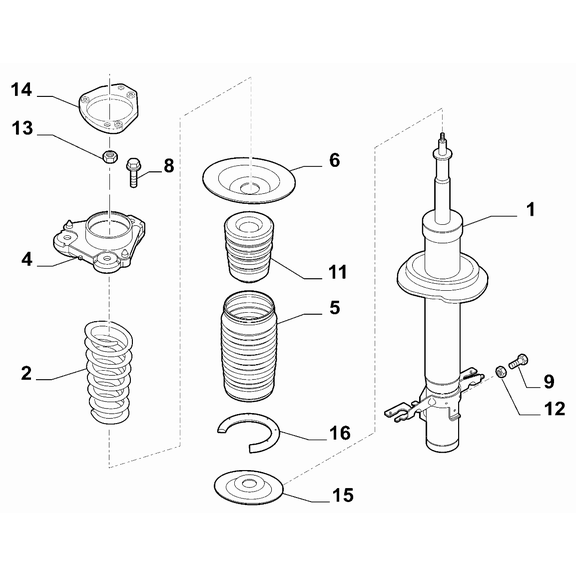 14
13
8
4
2
6
11
5
16
15
1
9
12