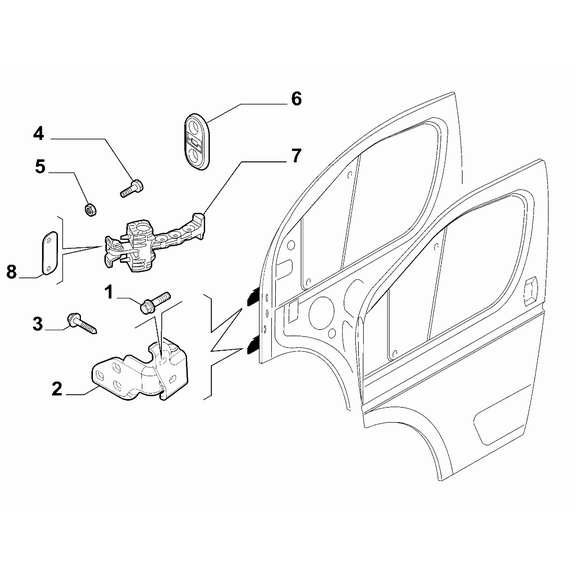 6
4
7
5
8
1
3
2