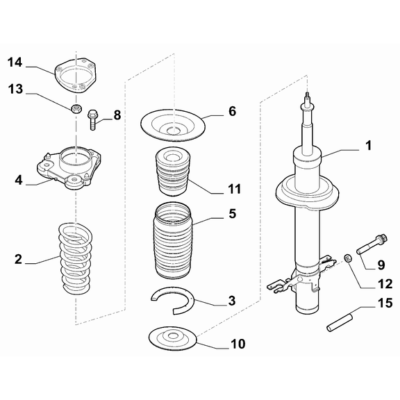 14
13
8
4
2
6
11
5
3
10
1
9
12
15