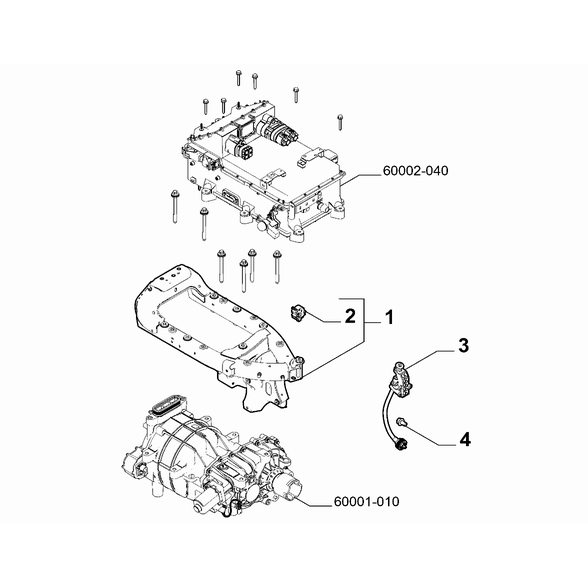 60002-040

2

1

3

4

60001-010