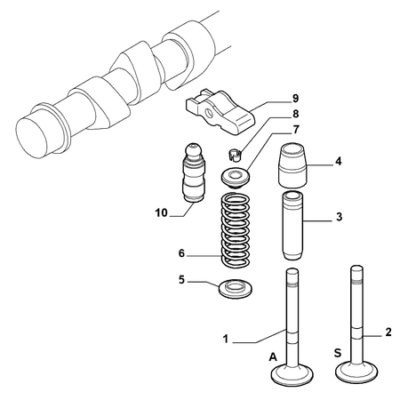 9
8
7
4
10
3
6
5
1
2
A
S