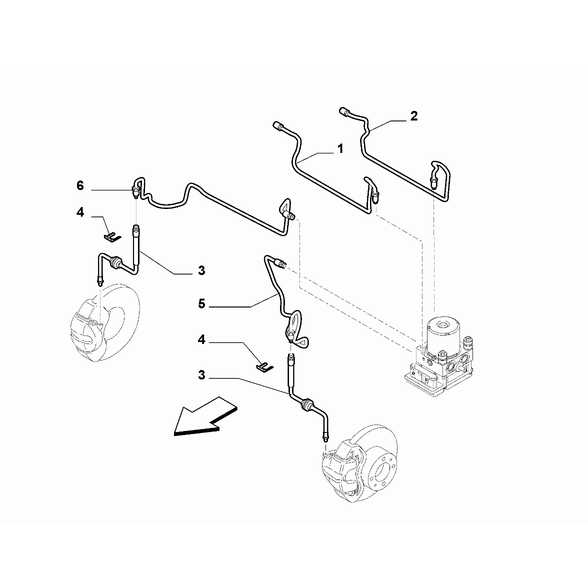 2
1
6
4
3
5
4
3