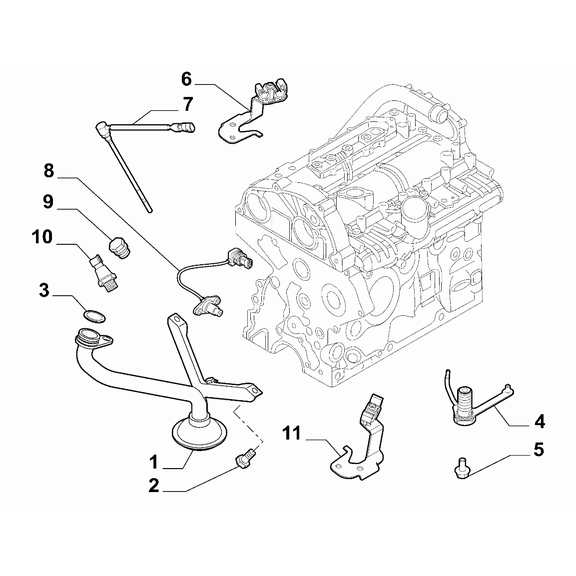 6
7
8
9
10
3
1
2
11
4
5