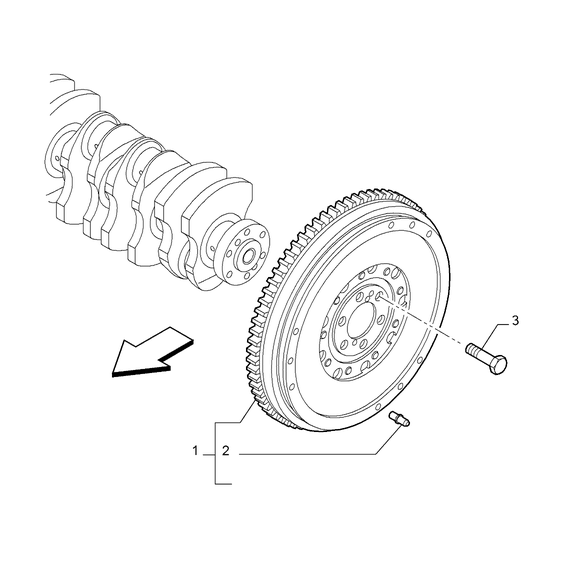 3

1 2