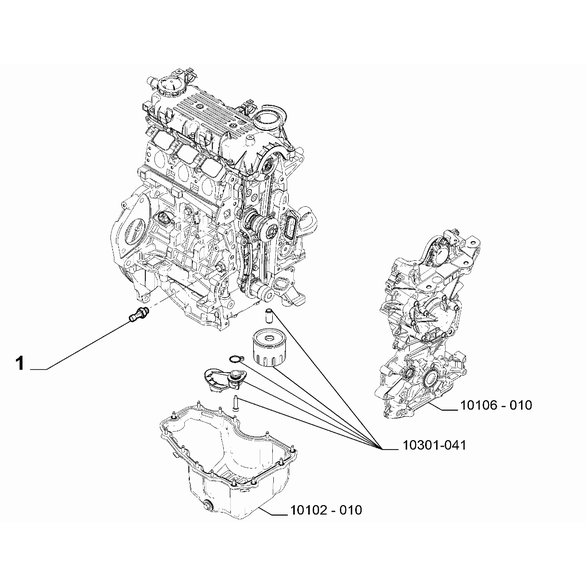 1

10106 - 010

10301-041

10102 - 010