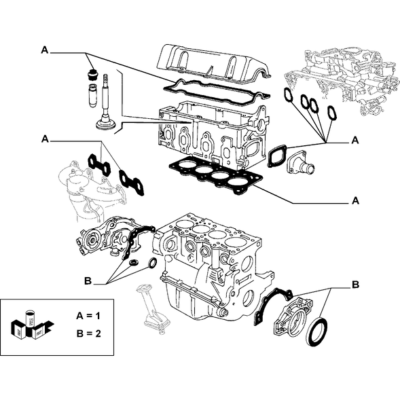 A

A

A

A

B

B

A = 1
B = 2