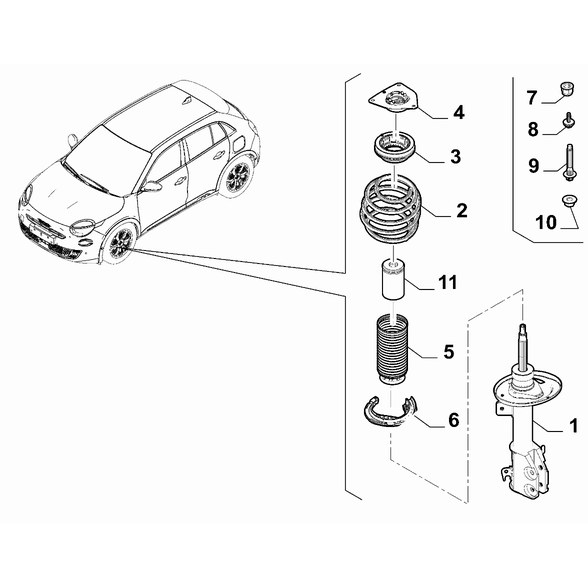 4
3
2
11
5
6
7
8
9
10
1