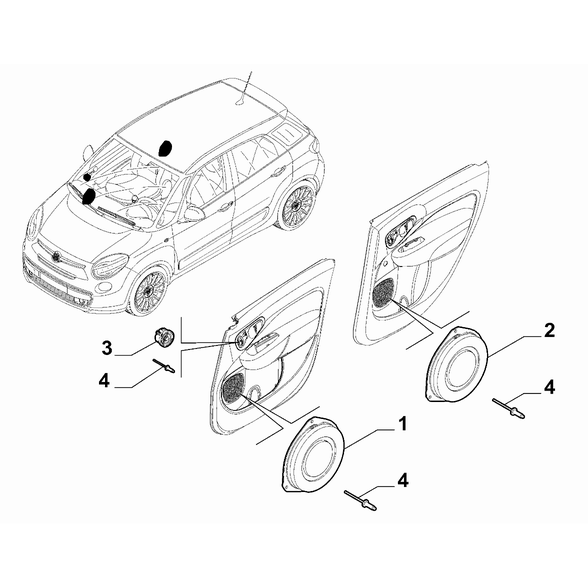 3
4
2
4
1
4