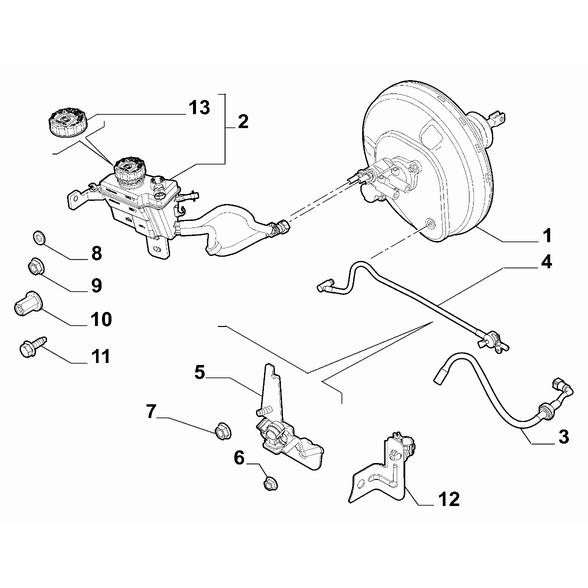 13
2
1
4
8
9
10
11
5
7
6
3
12