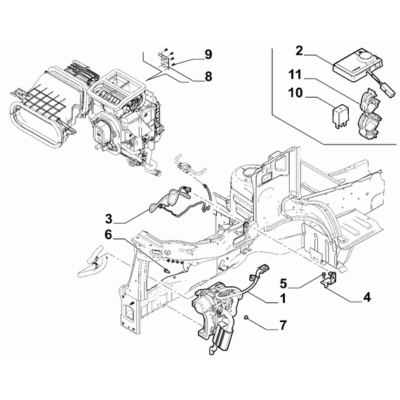 9
8
2
11
10
3
6
5
4
1
7