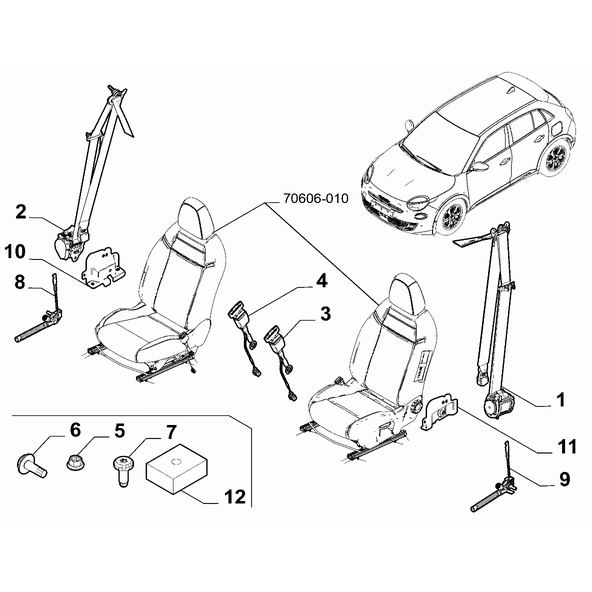 2
10
8
70606-010
4
3
1
11
9
6
5
7
12