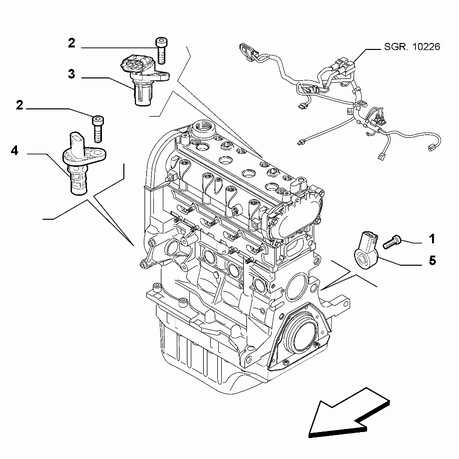 2
SGR. 10226
3
2
4
1
5