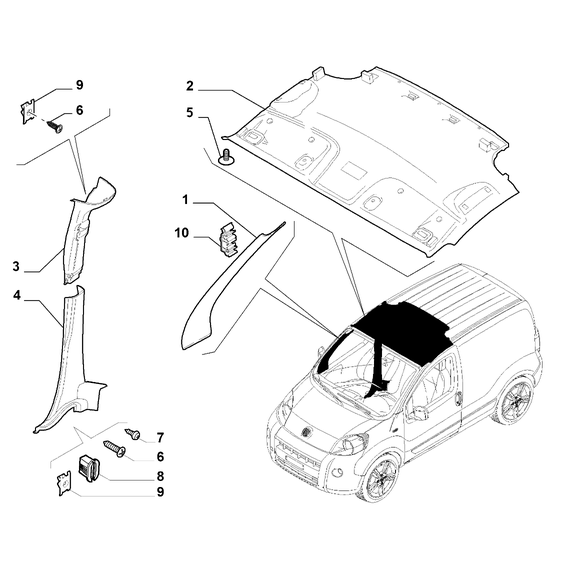 9
6
2
5
1
10
3
4
7
6
8
9